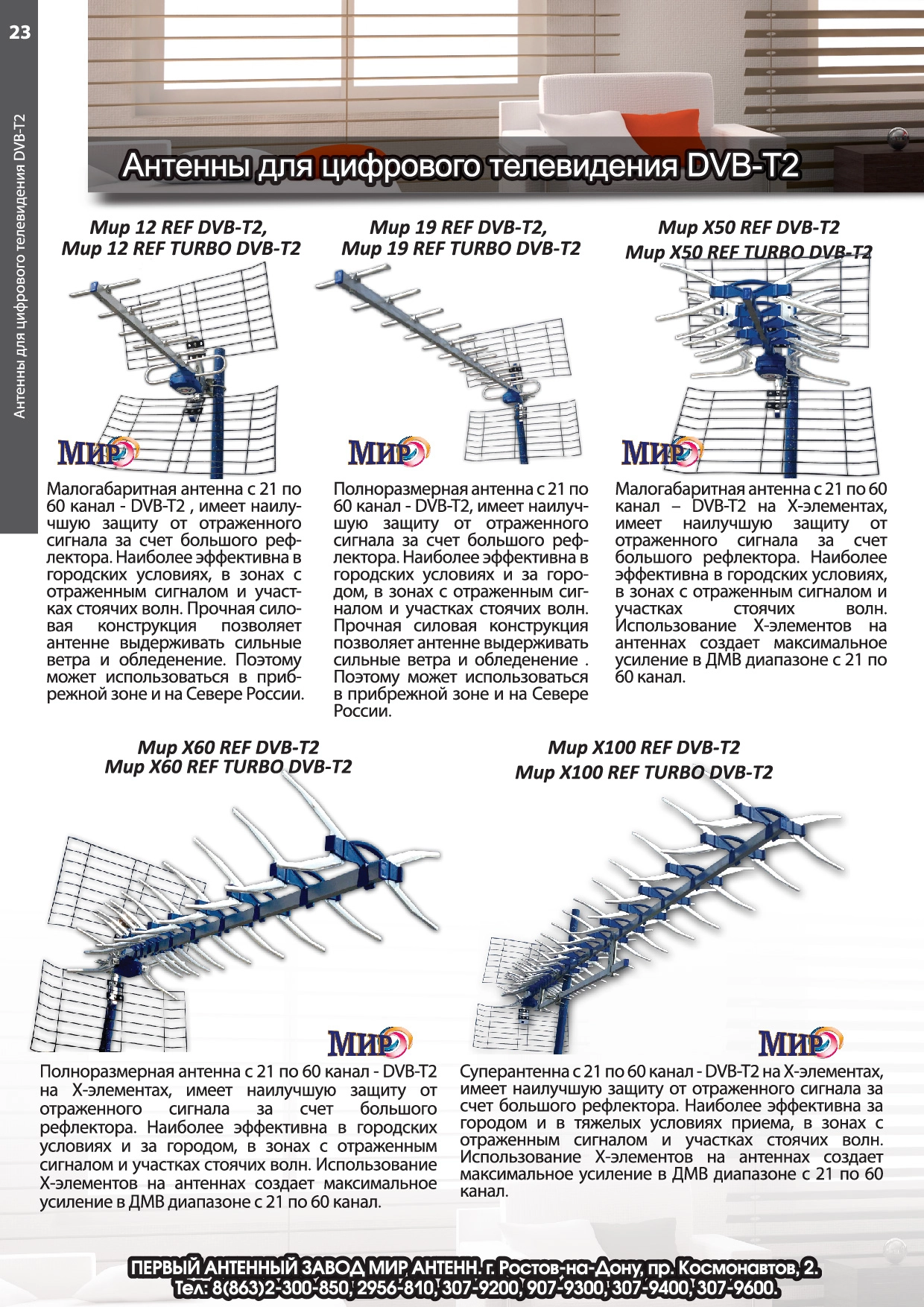 23

Антенны для цифрового телевидения DVB-T2

Антенны для цифрового телевидения DVB-T2

Мир 12 REF DVB-T2,
Мир 12 REF TURBO DVB-T2

МИР

Малогабаритная антенна с 21 по 60 канал - DVB-T2 , имеет наилучшую защиту от отраженного сигнала за счет большого рефлектора. Наиболее эффективна в городских условиях, в зонах с отраженным сигналом и участках стоячих волн. Прочная силовая конструкция позволяет антенне выдерживать сильные ветра и обледенение. Поэтому может использоваться в прибрежной зоне и на Севере России.

Мир 19 REF DVB-T2,
Мир 19 REF TURBO DVB-T2

МИР

Полноразмерная антенна с 21 по 60 канал - DVB-T2, имеет наилучшую защиту от отраженного сигнала за счет большого рефлектора. Наиболее эффективна в городских условиях и за городом, в зонах с отраженным сигналом и участках стоячих волн. Прочная силовая конструкция позволяет антенне выдерживать сильные ветра и обледенение . Поэтому может использоваться в прибрежной зоне и на Севере России.

Мир X50 REF DVB-T2
Мир X50 REF TURBO DVB-T2

МИР

Малогабаритная антенна с 21 по 60 канал – DVB-T2 на Х-элементах, имеет наилучшую защиту от отраженного сигнала за счет большого рефлектора. Наиболее эффективна в городских условиях, в зонах с отраженным сигналом и участках стоячих волн. Использование Х-элементов на антеннах создает максимальное усиление в ДМВ диапазоне с 21 по 60 канал.

Мир X60 REF DVB-T2
Мир X60 REF TURBO DVB-T2

МИР

Полноразмерная антенна с 21 по 60 канал - DVB-T2 на Х-элементах, имеет наилучшую защиту от отраженного сигнала за счет большого рефлектора. Наиболее эффективна в городских условиях и за городом, в зонах с отраженным сигналом и участках стоячих волн. Использование Х-элементов на антеннах создает максимальное усиление в ДМВ диапазоне с 21 по 60 канал.

Мир X100 REF DVB-T2
Мир X100 REF TURBO DVB-T2

МИР

Суперантенна с 21 по 60 канал - DVB-T2 на Х-элементах, имеет наилучшую защиту от отраженного сигнала за счет большого рефлектора. Наиболее эффективна за городом и в тяжелых условиях приема, в зонах с отраженным сигналом и участках стоячих волн. Использование Х-элементов на антеннах создает максимальное усиление в ДМВ диапазоне с 21 по 60 канал.

ПЕРВЫЙ АНТЕННЫЙ ЗАВОД МИР АНТЕНН. г. Ростов-на-Дону, пр. Космонавтов, 2.
Тел: 8(863)2-300-850, 2956-810, 307-9200, 907-9300, 307-9400, 307-9600.